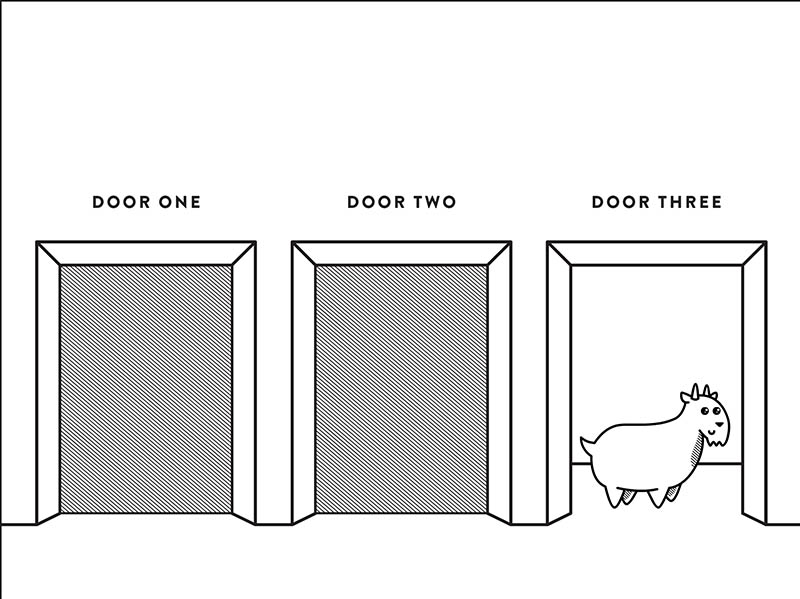 DOOR ONE

DOOR TWO

DOOR THREE