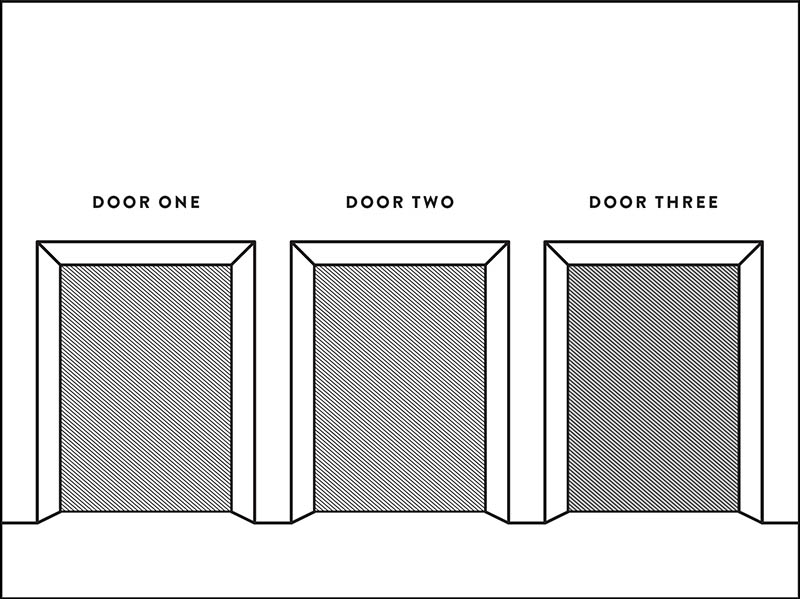 DOOR ONE

DOOR TWO

DOOR THREE